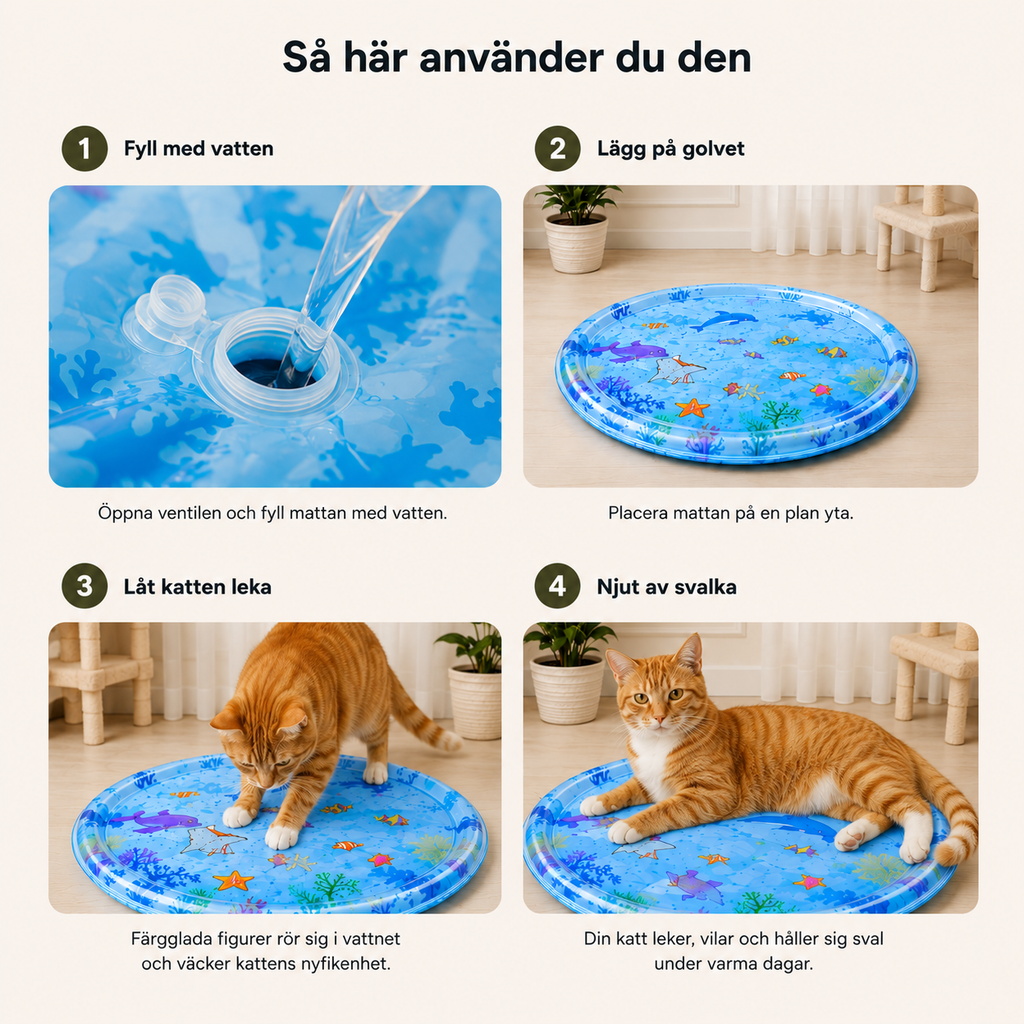 Så här använder du den

1 Fyll med vatten

Öppna ventilen och fyll mattan med vatten.

2 Lägg på golvet

Placera mattan på en plan yta.

3 Låt katten leka

Färgglada figurer rör sig i vattnet och väcker kattens nyfikenhet.

4 Njut av svalka

Din katt leker, vilar och håller sig sval under varma dagar.